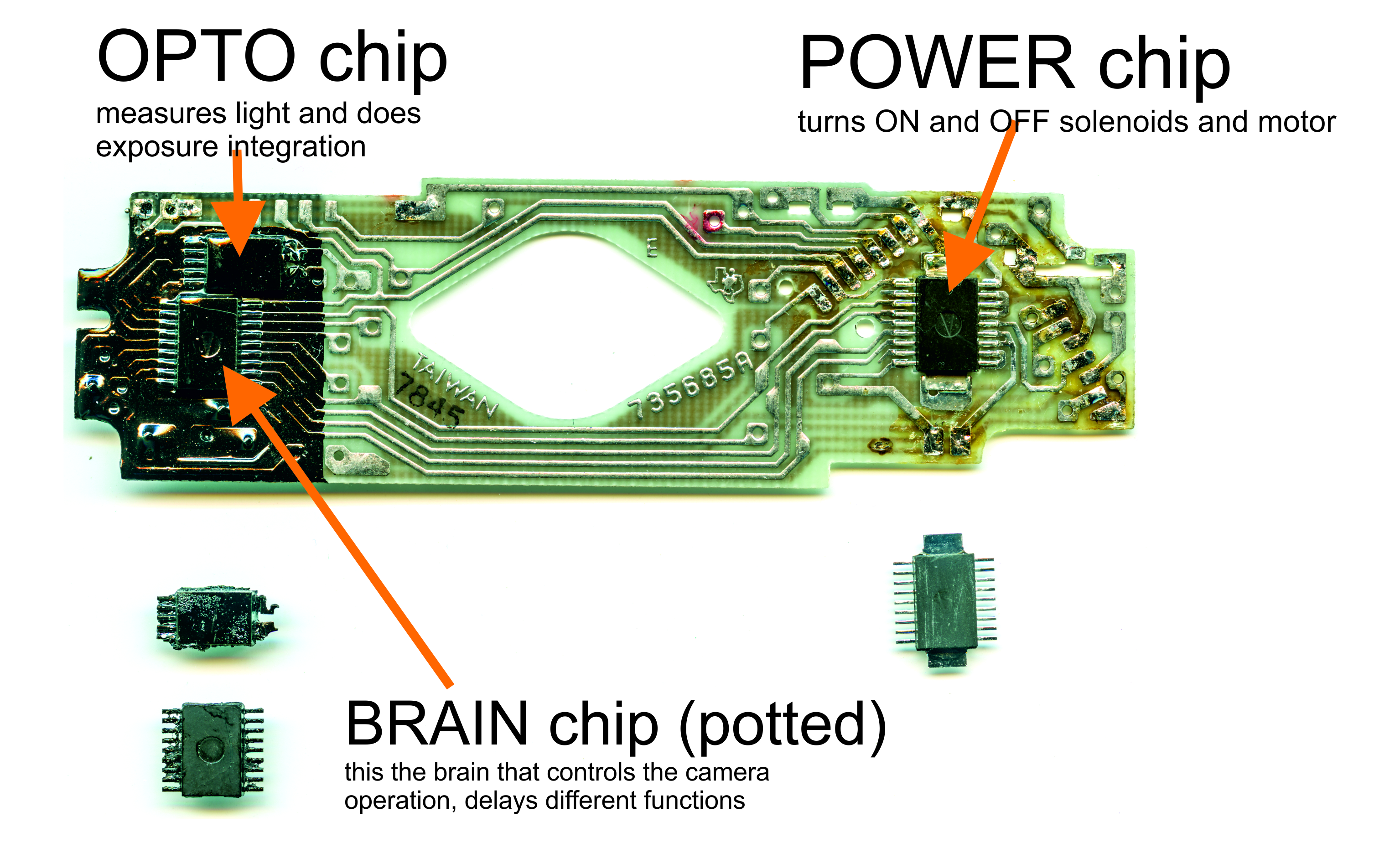 OPTO chip
measures light and does exposure integration

POWER chip
turns ON and OFF solenoids and motor

E

TAIWAN
7845

735685A

BRAIN chip (potted)
this the brain that controls the camera operation, delays different functions